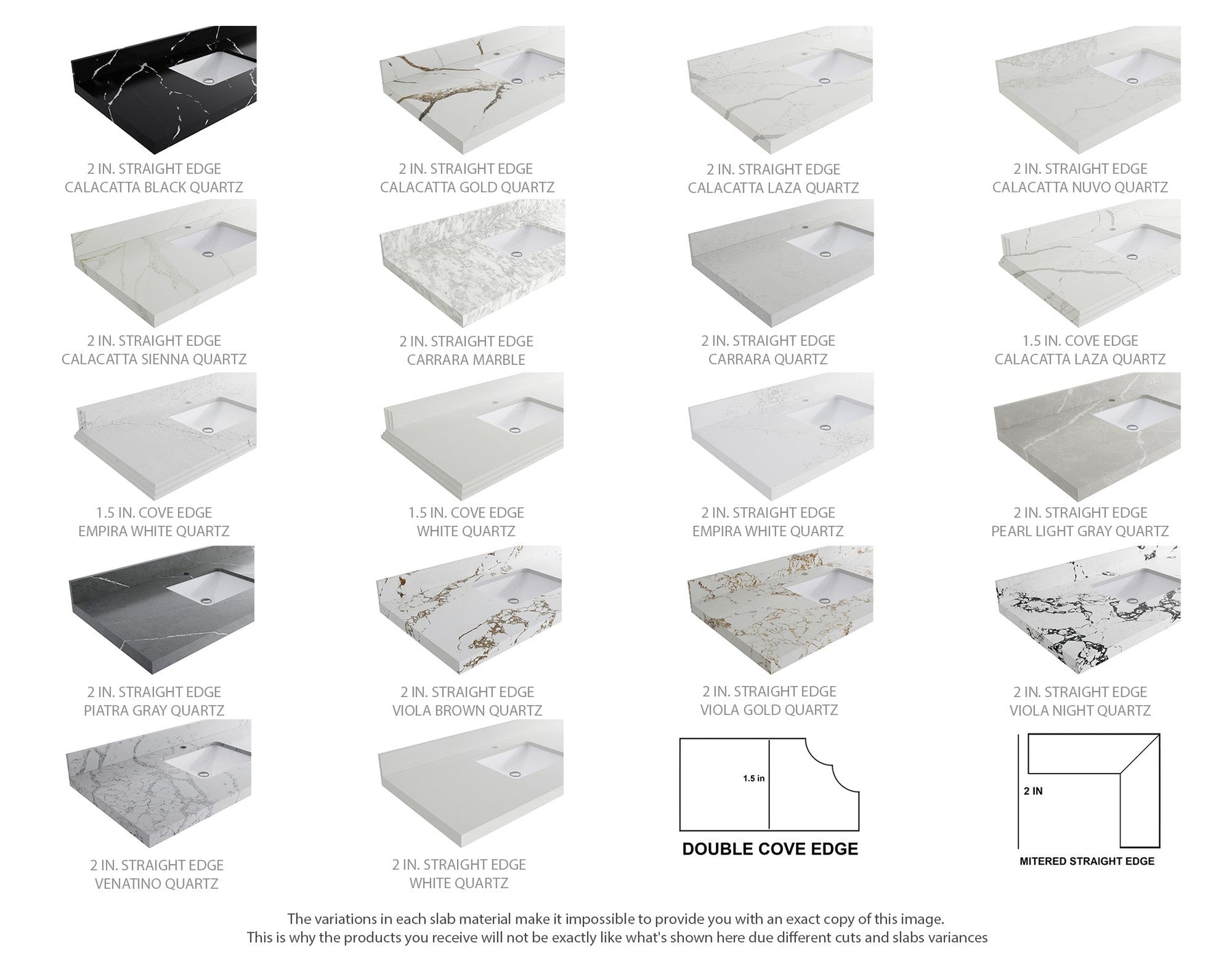 2 IN. STRAIGHT EDGE
CALACATTA BLACK QUARTZ

2 IN. STRAIGHT EDGE
CALACATTA GOLD QUARTZ

2 IN. STRAIGHT EDGE
CALACATTA LAZA QUARTZ

2 IN. STRAIGHT EDGE
CALACATTA NUVO QUARTZ

2 IN. STRAIGHT EDGE
CALACATTA SIENNA QUARTZ

2 IN. STRAIGHT EDGE
CARRARA MARBLE

2 IN. STRAIGHT EDGE
CARRARA QUARTZ

1.5 IN. COVE EDGE
CALACATTA LAZA QUARTZ

1.5 IN. COVE EDGE
EMPIRA WHITE QUARTZ

1.5 IN. COVE EDGE
WHITE QUARTZ

2 IN. STRAIGHT EDGE
EMPIRA WHITE QUARTZ

2 IN. STRAIGHT EDGE
PEARL LIGHT GRAY QUARTZ

2 IN. STRAIGHT EDGE
PIATRA GRAY QUARTZ

2 IN. STRAIGHT EDGE
VIOLA BROWN QUARTZ

2 IN. STRAIGHT EDGE
VIOLA GOLD QUARTZ

2 IN. STRAIGHT EDGE
VIOLA NIGHT QUARTZ

2 IN. STRAIGHT EDGE
VENATINO QUARTZ

2 IN. STRAIGHT EDGE
WHITE QUARTZ

1.5 in
DOUBLE COVE EDGE

2 IN
MITERED STRAIGHT EDGE

The variations in each slab material make it impossible to provide you with an exact copy of this image.
This is why the products you receive will not be exactly like what's shown here due different cuts and slabs variances